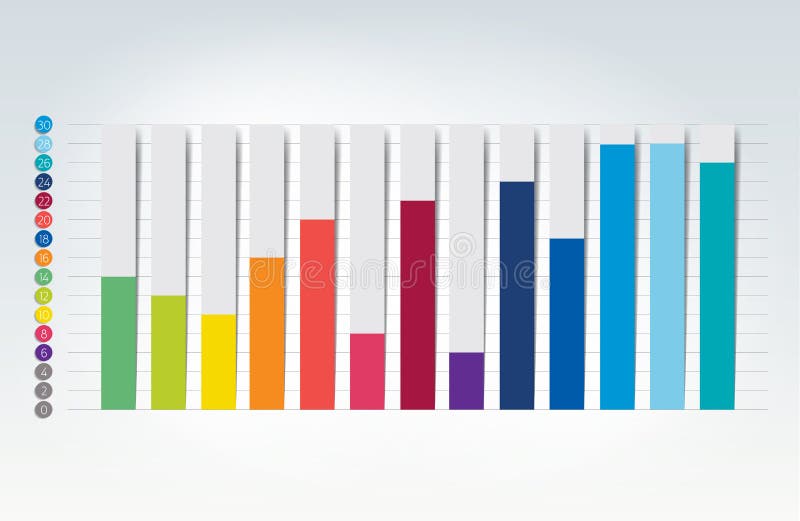 30
28
26
24
22
20
18
16
14
12
10
8
6
4
2
0

dreamstime