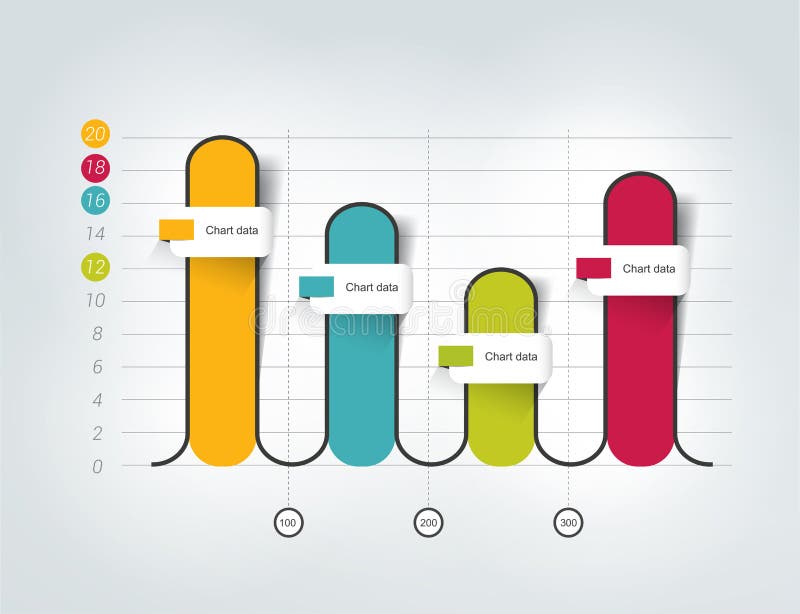 20
18
16
14
12
10
8
6
4
2
0

Chart data
Chart data
Chart data
Chart data

dreamstime

100
200
300