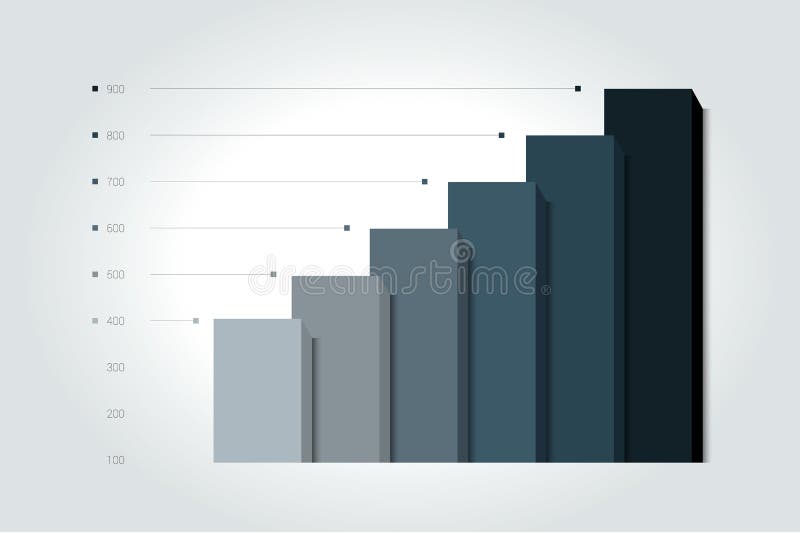 900
800
700
600
500
400
300
200
100

dreamstime