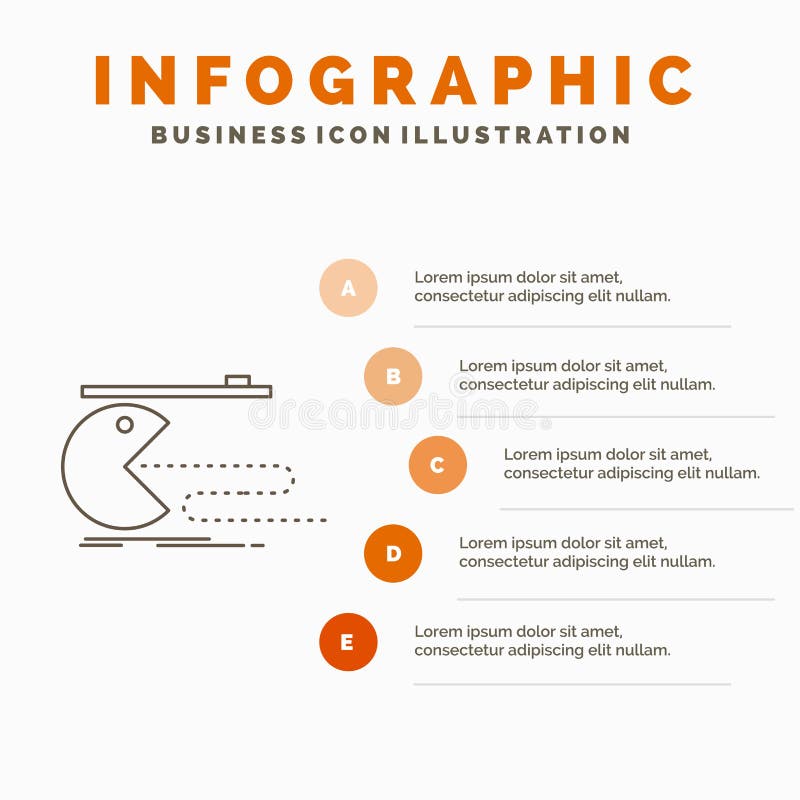 INFOGRAPHIC
BUSINESS ICON ILLUSTRATION

A
Lorem ipsum dolor sit amet, consectetur adipiscing elit nullam.

B
Lorem ipsum dolor sit amet, consectetur adipiscing elit nullam.

dreamstime

C
Lorem ipsum dolor sit amet, consectetur adipiscing elit nullam.

D
Lorem ipsum dolor sit amet, consectetur adipiscing elit nullam.

E
Lorem ipsum dolor sit amet, consectetur adipiscing elit nullam.