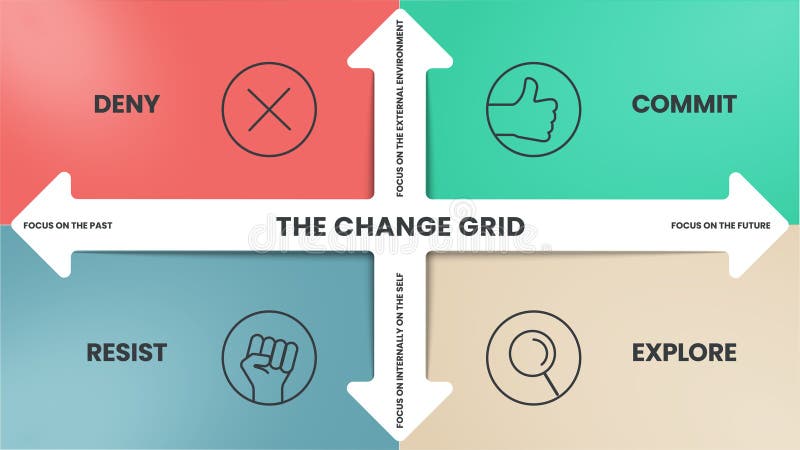 DENY

FOCUS ON THE EXTERNAL ENVIRONMENT

COMMIT

FOCUS ON THE PAST

THE CHANGE GRID

FOCUS ON THE FUTURE

RESIST

FOCUS ON INTERNALLY ON THE SELF

EXPLORE