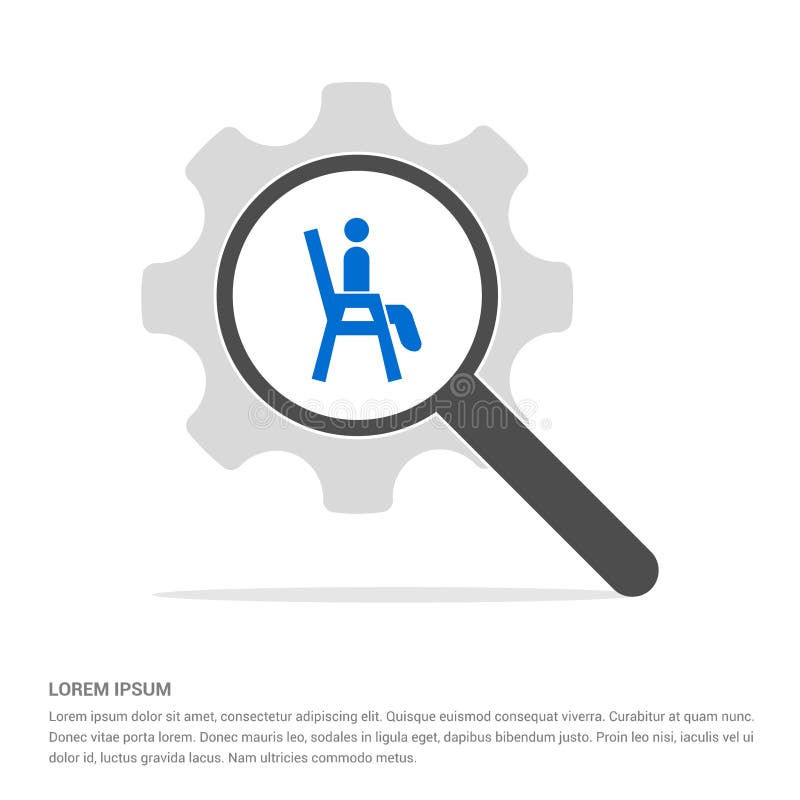 dreamstime

LOREM IPSUM

Lorem ipsum dolor sit amet, consectetur adipiscing elit. Quisque euismod consequat viverra. Curabitur at quam nunc. Donec vitae porta lorem. Donec mauris leo, sodales in ligula eget, dapibus bibendum justo. Proin leo nisi, iaculis vel ui dolor id, luctus gravida lacus. Nam ultricies commodo metus.