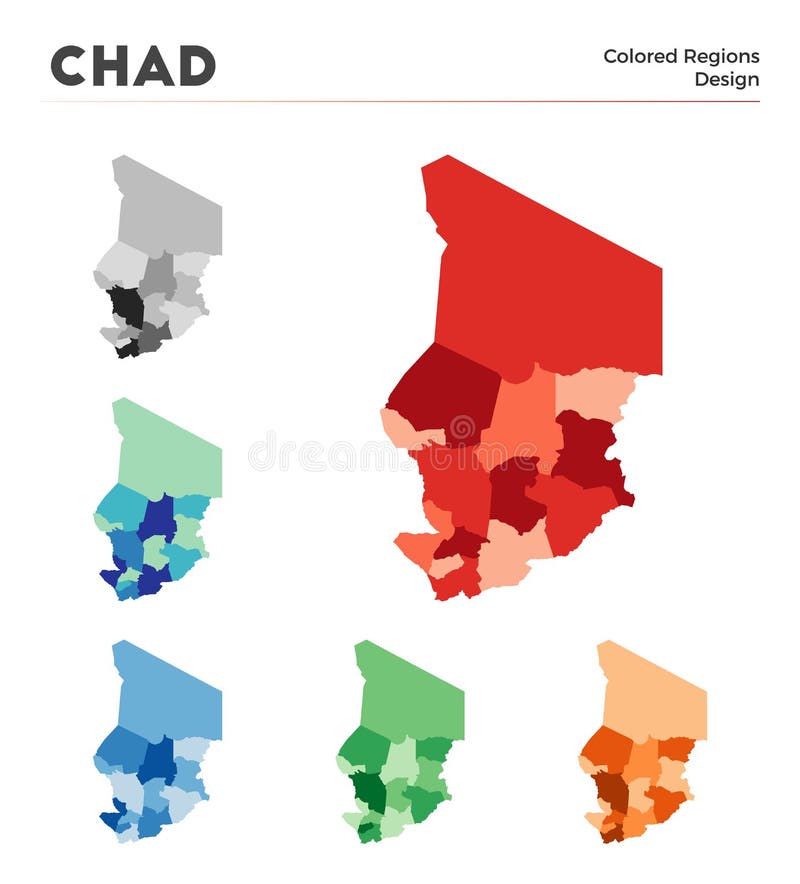 CHAD

Colored Regions Design

dreamstime