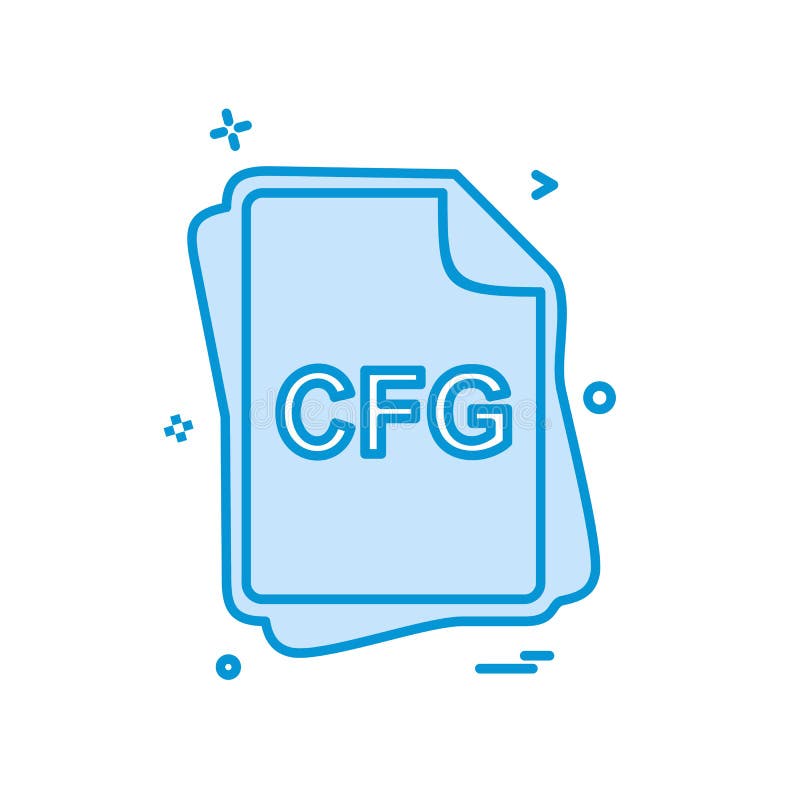 CFG