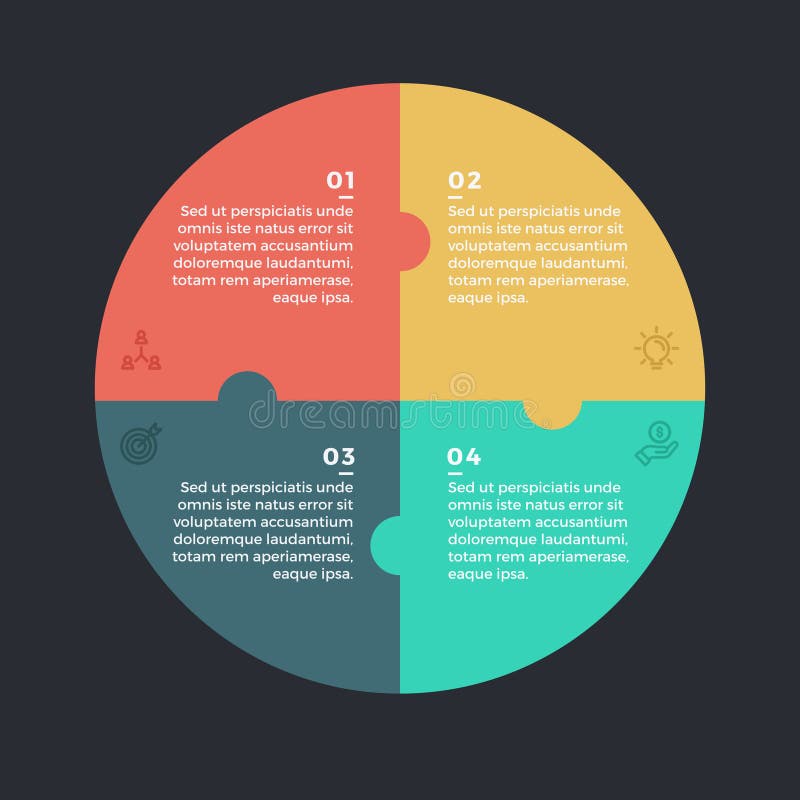 01

Sed ut perspiciatis unde omnis iste natus error sit voluptatem accusantium doloremque laudantumi, totam rem aperiamerase, eaque ipsa.

02

Sed ut perspiciatis unde omnis iste natus error sit voluptatem accusantium doloremque laudantumi, totam rem aperiamerase, eaque ipsa.

dreamstime

03

Sed ut perspiciatis unde omnis iste natus error sit voluptatem accusantium doloremque laudantumi, totam rem aperiamerase, eaque ipsa.

04

Sed ut perspiciatis unde omnis iste natus error sit voluptatem accusantium doloremque laudantumi, totam rem aperiamerase, eaque ipsa.