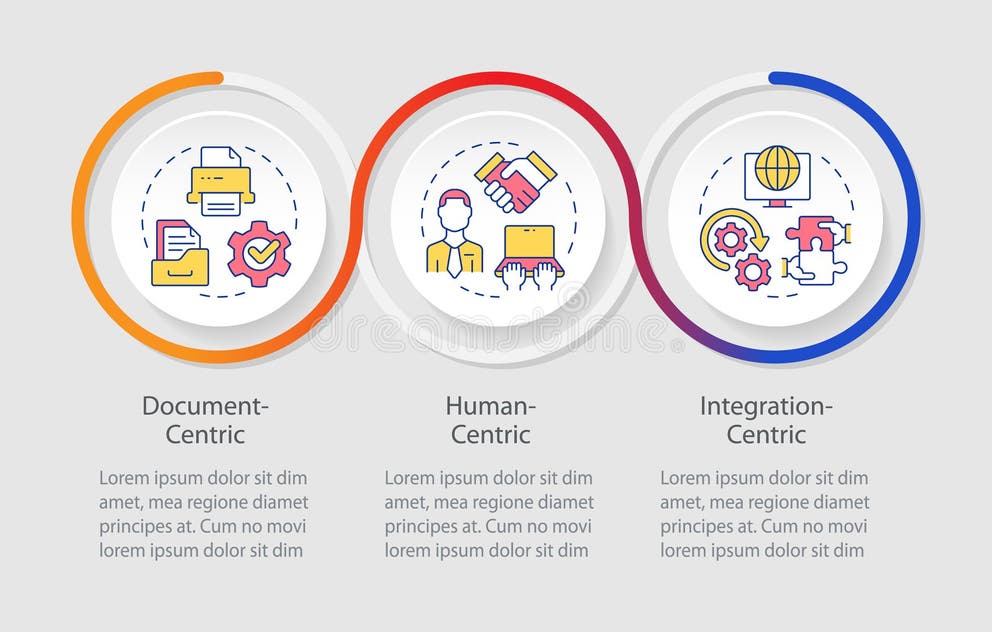 dreamstime

Document-Centric

Lorem ipsum dolor sit dim amet, mea regione diamet principes at. Cum no movi lorem ipsum dolor sit dim

Human-Centric

Lorem ipsum dolor sit dim amet, mea regione diamet principes at. Cum no movi lorem ipsum dolor sit dim

Integration-Centric

Lorem ipsum dolor sit dim amet, mea regione diamet principes at. Cum no movi lorem ipsum dolor sit dim