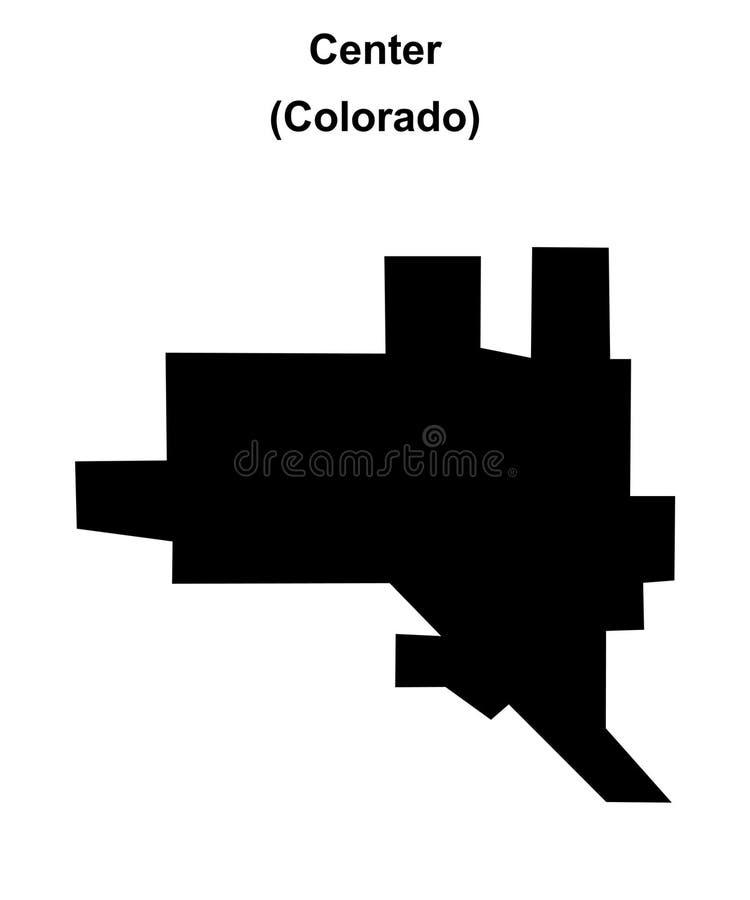 Center
(Colorado)

dreamstime