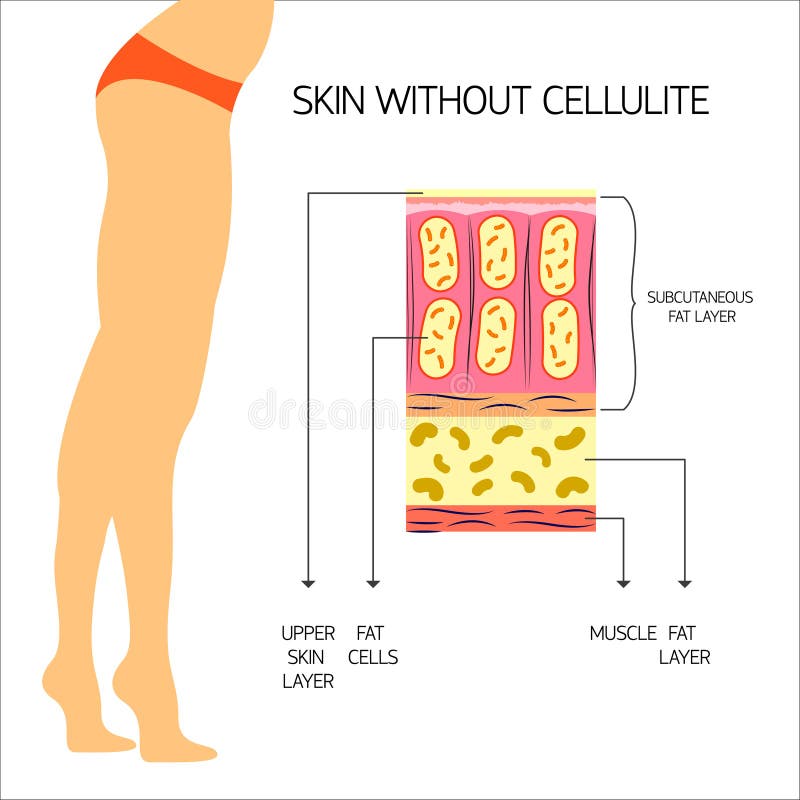 SKIN WITHOUT CELLULITE

SUBCUTANEOUS FAT LAYER

dreamstime

UPPER SKIN LAYER

FAT CELLS

MUSCLE

FAT LAYER