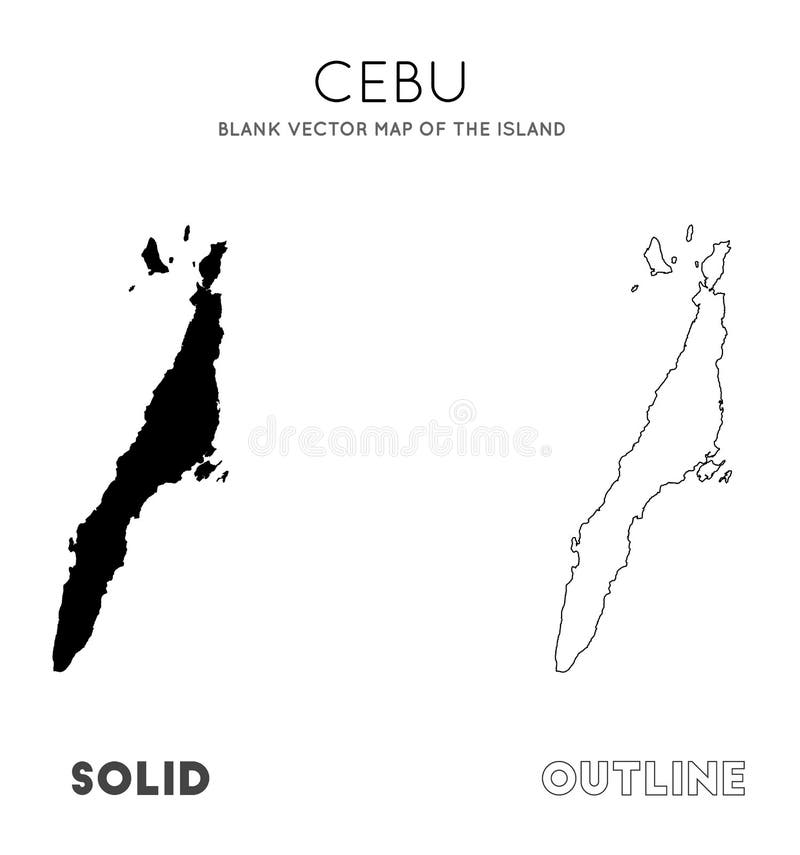 CEBU
BLANK VECTOR MAP OF THE ISLAND

dreamstime

SOLID

OUTLINE