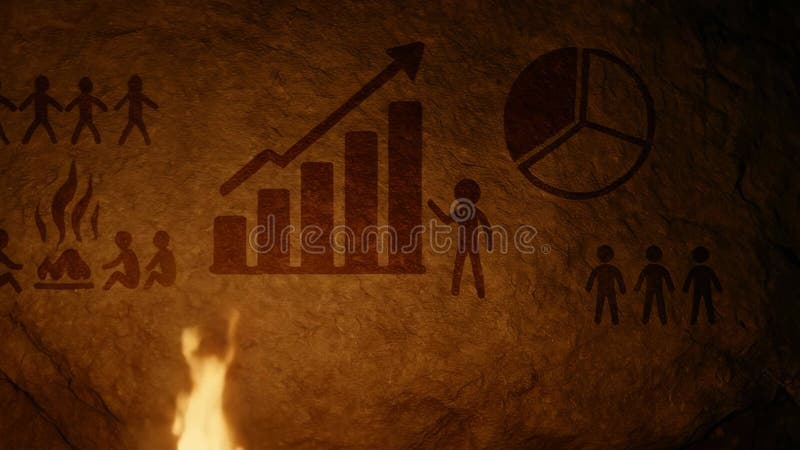 dreamstime