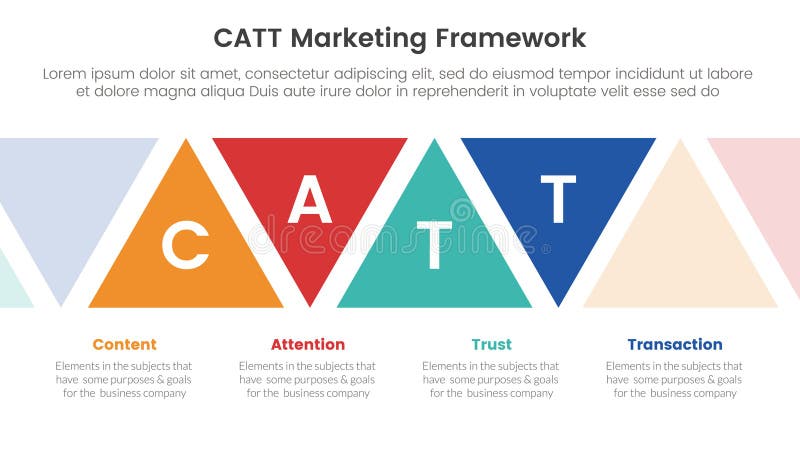 CATT Marketing Framework

Lorem ipsum dolor sit amet, consectetur adipiscing elit, sed do eiusmod tempor incididunt ut labore et dolore magna aliqua Duis aute irure dolor in reprehenderit in voluptate velit esse sed do

C A T T

dreamstime

Content
Elements in the subjects that have some purposes & goals for the business company

Attention
Elements in the subjects that have some purposes & goals for the business company

Trust
Elements in the subjects that have some purposes & goals for the business company

Transaction
Elements in the subjects that have some purposes & goals for the business company