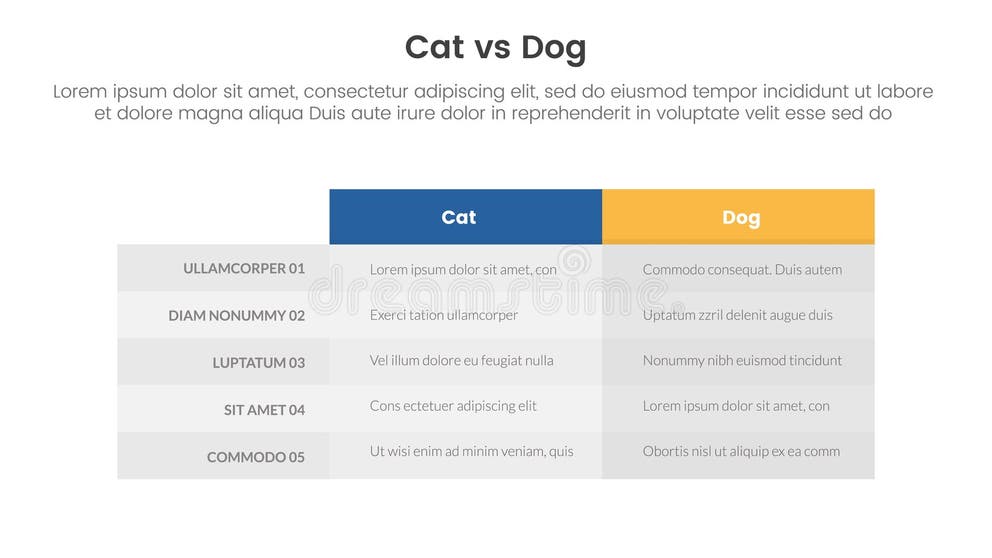 Cat vs Dog

Lorem ipsum dolor sit amet, consectetur adipiscing elit, sed do eiusmod tempor incididunt ut labore et dolore magna aliqua Duis aute irure dolor in reprehenderit in voluptate velit esse sed do

| | Cat | Dog |
|---|---|---|
| ULLAMCORPER 01 | Lorem ipsum dolor sit amet, con | Commodo consequat. Duis autem |
| DIAM NONUMMY 02 | Exerci tation ullamcorper | Uptatum zzril delenit augue duis |
| LUPTATUM 03 | Vel illum dolore eu feugiat nulla | Nonummy nibh euismod tincidunt |
| SIT AMET 04 | Cons ectetuer adipiscing elit | Lorem ipsum dolor sit amet, con |
| COMMODO 05 | Ut wisi enim ad minim veniam, quis | Obortis nisl ut aliquip ex ea comm |

dreamstime