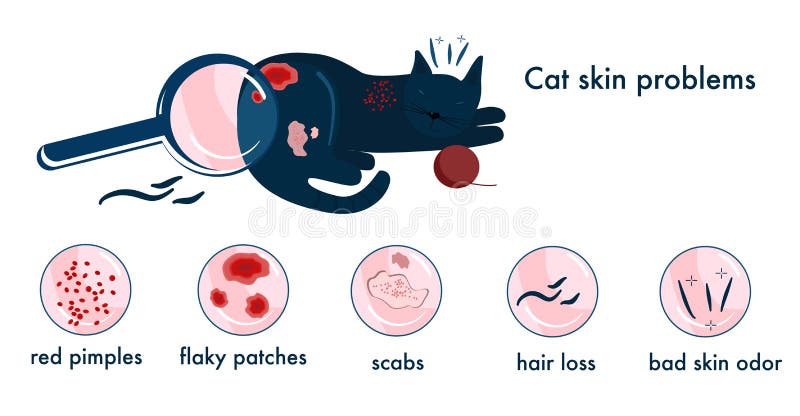 Cat skin problems

dreamstime

red pimples

flaky patches

scabs

hair loss

bad skin odor