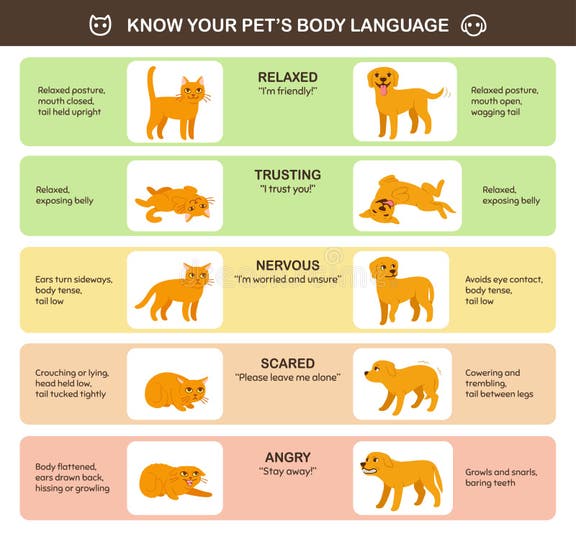 KNOW YOUR PET'S BODY LANGUAGE

Relaxed posture, mouth closed, tail held upright

RELAXED
"I'm friendly!"

Relaxed posture, mouth open, wagging tail

Relaxed, exposing belly

TRUSTING
"I trust you!"

Relaxed, exposing belly

Ears turn sideways, body tense, tail low

NERVOUS
"I'm worried and unsure"

Avoids eye contact, body tense, tail low

Crouching or lying, head held low, tail tucked tightly

SCARED
"Please leave me alone"

Cowering and trembling, tail between legs

Body flattened, ears drawn back, hissing or growling

ANGRY
"Stay away!"

Growls and snarls, baring teeth