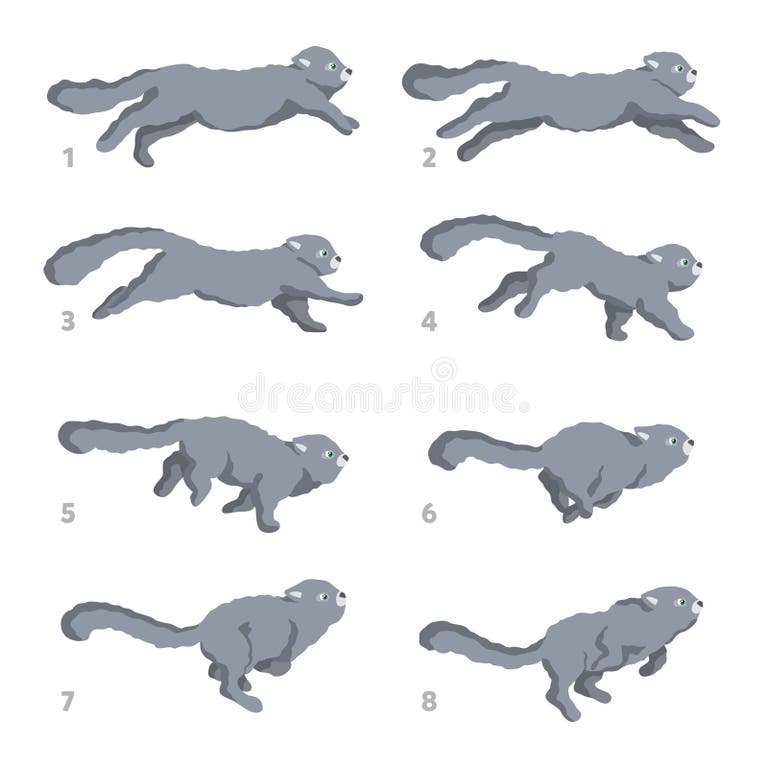 1
2
3
4
dreamstime.
5
6
7
8