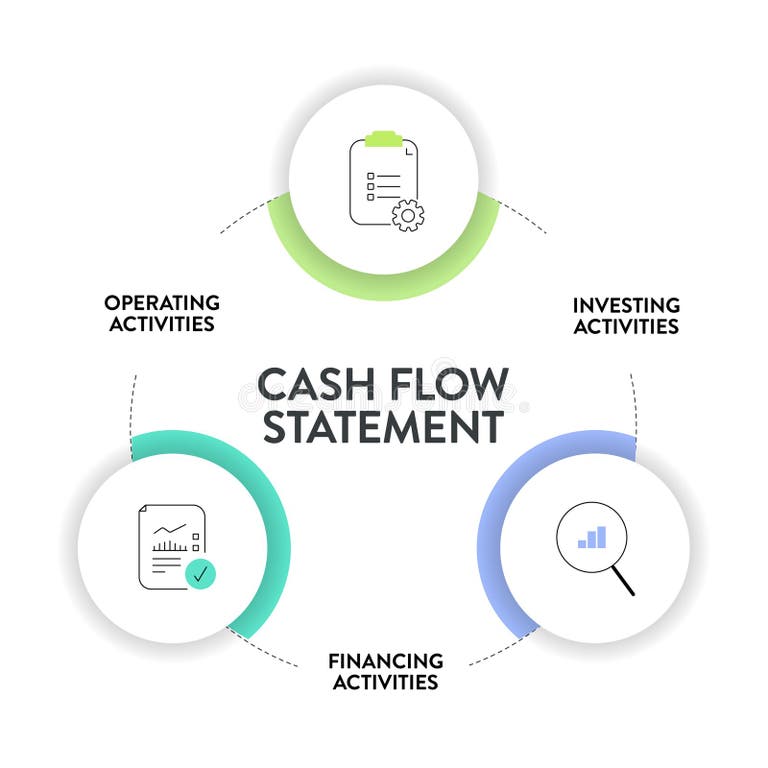 OPERATING ACTIVITIES

INVESTING ACTIVITIES

CASH FLOW STATEMENT

FINANCING ACTIVITIES