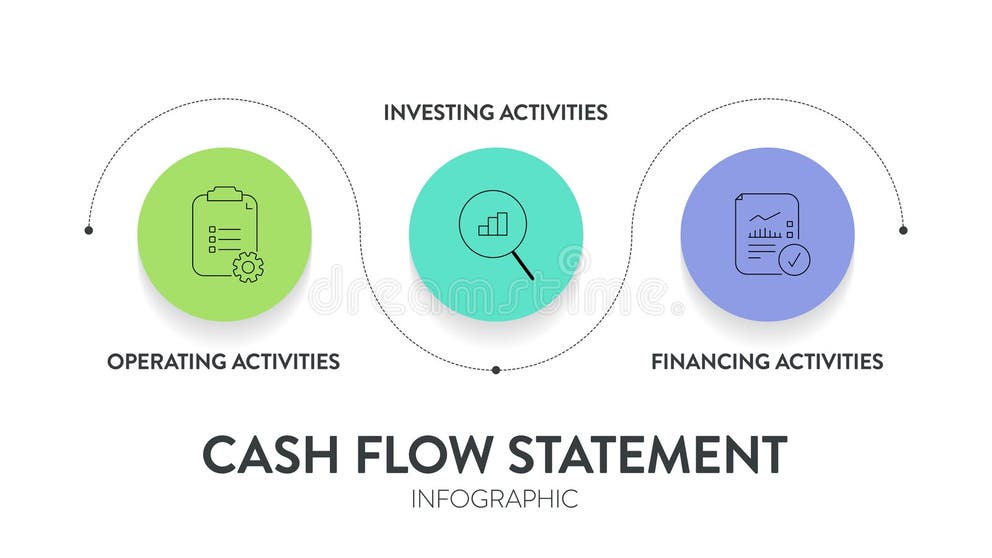 INVESTING ACTIVITIES

OPERATING ACTIVITIES

FINANCING ACTIVITIES

dreamstime

CASH FLOW STATEMENT

INFOGRAPHIC