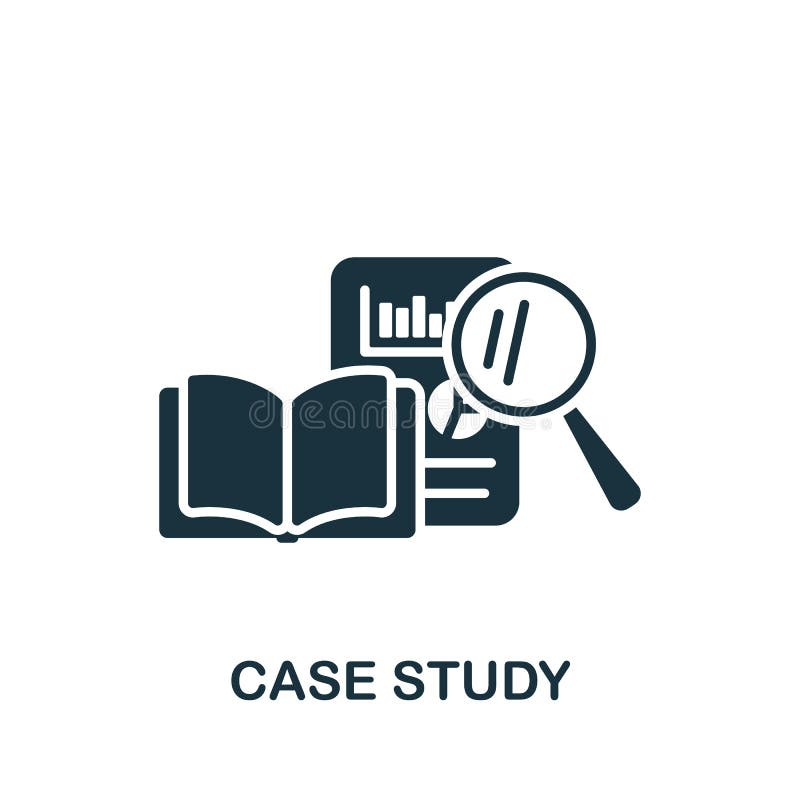 dreamstime

CASE STUDY