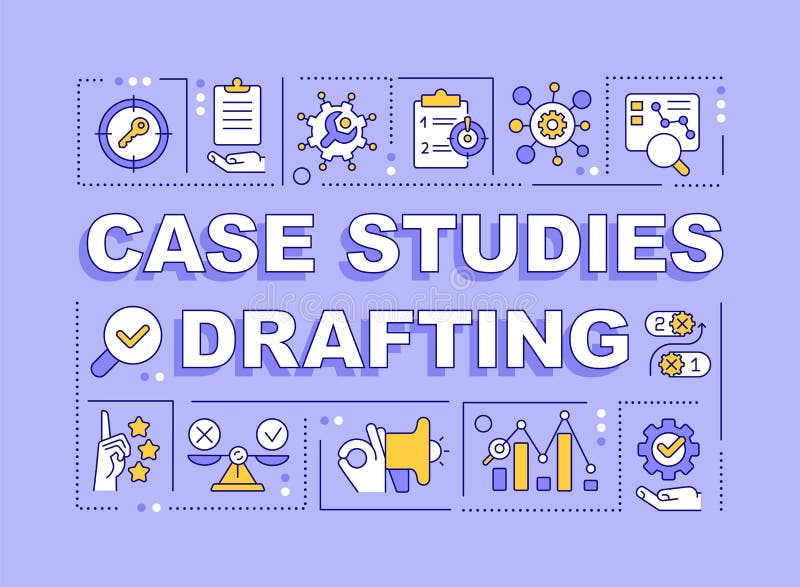 1
2
CASE STUDIES
DRAFTING
2
1