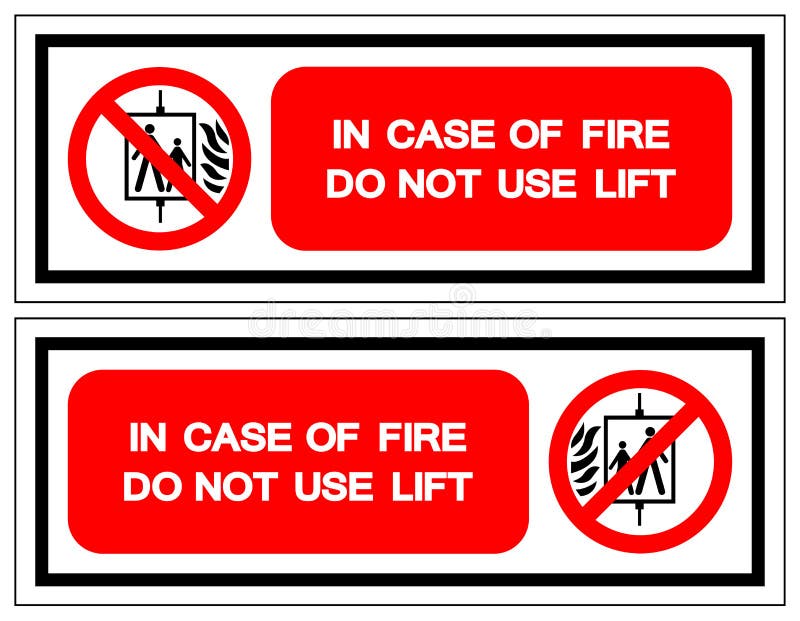 IN CASE OF FIRE
DO NOT USE LIFT

dreamstime

IN CASE OF FIRE
DO NOT USE LIFT