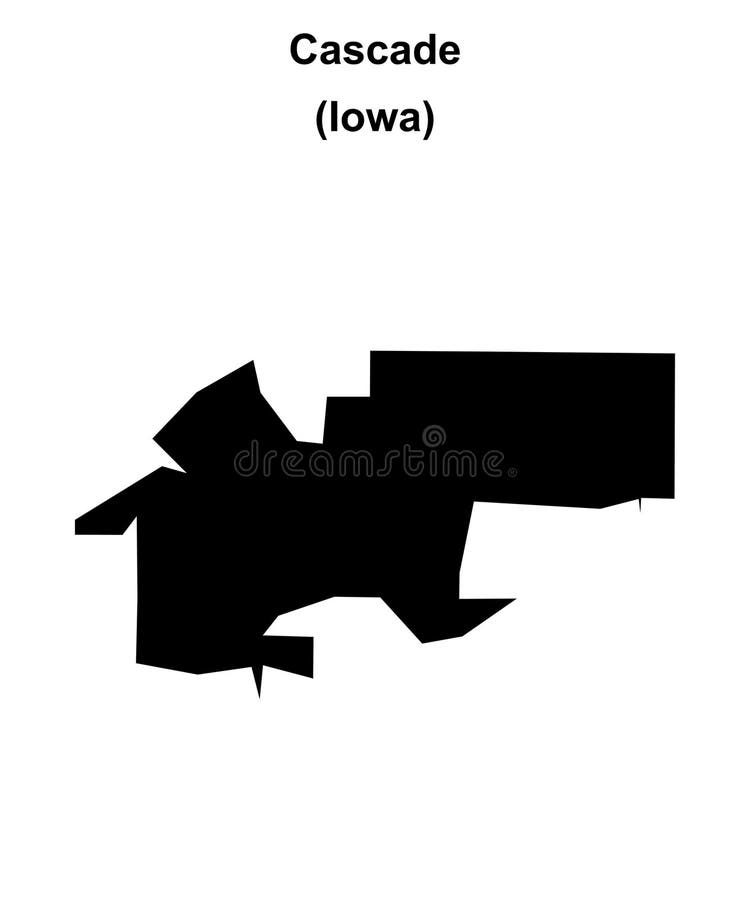 Cascade
(Iowa)

dreamstime