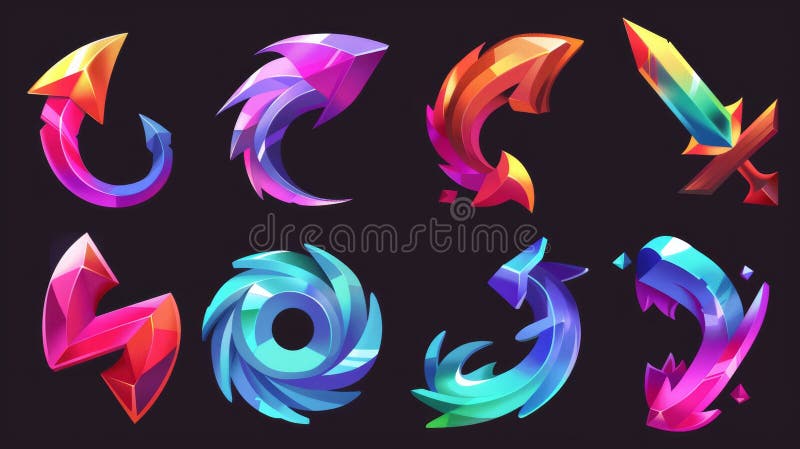 dreamstime