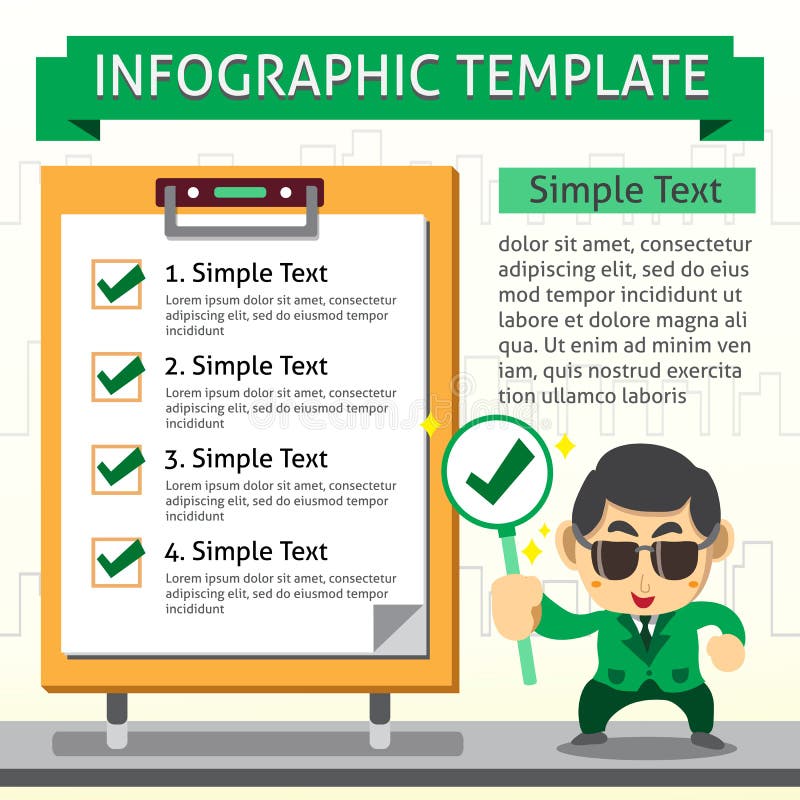 INFOGRAPHIC TEMPLATE

1. Simple Text
Lorem ipsum dolor sit amet, consectetur adipiscing elit, sed do eiusmod tempor incididunt

2. Simple Text
Lorem ipsum dolor sit amet, consectetur adipiscing elit, sed do eiusmod tempor incididunt

3. Simple Text
Lorem ipsum dolor sit amet, consectetur adipiscing elit, sed do eiusmod tempor incididunt

4. Simple Text
Lorem ipsum dolor sit amet, consectetur adipiscing elit, sed do eiusmod tempor incididunt

Simple Text

dolor sit amet, consectetur adipiscing elit, sed do eius mod tempor incididunt ut labore et dolore magna ali qua. Ut enim ad minim ven iam, quis nostrud exercita tion ullamco laboris