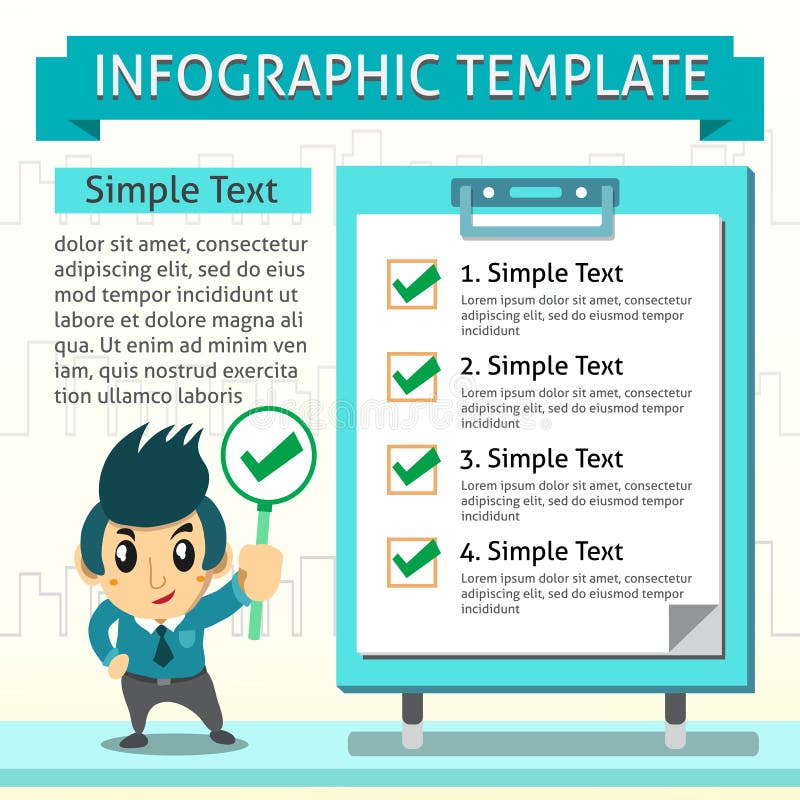 INFOGRAPHIC TEMPLATE

Simple Text

dolor sit amet, consectetur adipiscing elit, sed do eius mod tempor incididunt ut labore et dolore magna ali qua. Ut enim ad minim ven iam, quis nostrud exercita tion ullamco laboris

1. Simple Text
Lorem ipsum dolor sit amet, consectetur adipiscing elit, sed do eiusmod tempor incididunt

2. Simple Text
Lorem ipsum dolor sit amet, consectetur adipiscing elit, sed do eiusmod tempor incididunt

3. Simple Text
Lorem ipsum dolor sit amet, consectetur adipiscing elit, sed do eiusmod tempor incididunt

4. Simple Text
Lorem ipsum dolor sit amet, consectetur adipiscing elit, sed do eiusmod tempor incididunt