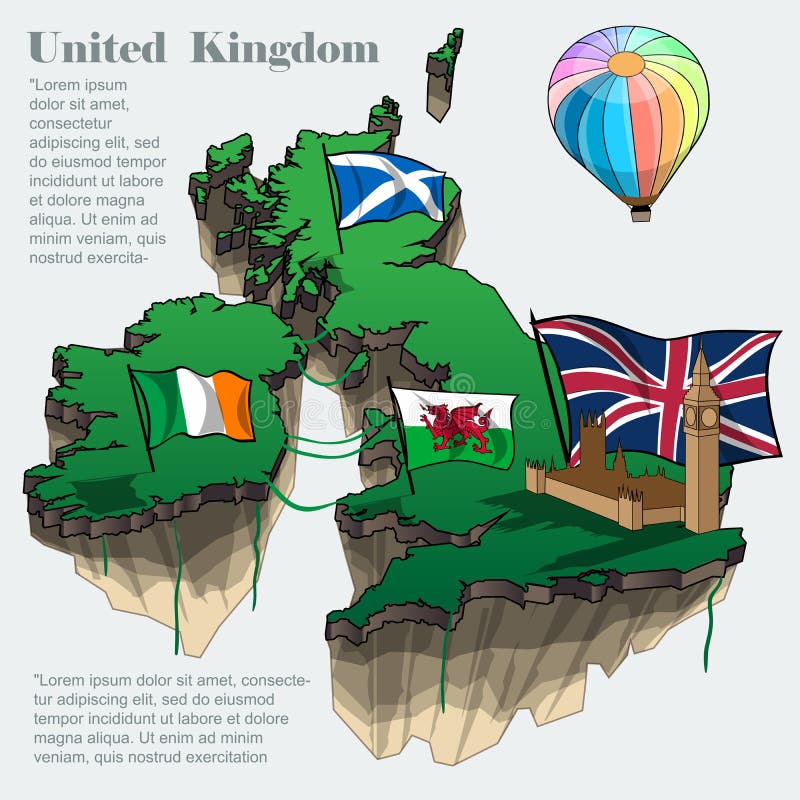 United Kingdom

"Lorem ipsum dolor sit amet, consectetur adipiscing elit, sed do eiusmod tempor incididunt ut labore et dolore magna aliqua. Ut enim ad minim veniam, quis nostrud exercita-

dreamstime

"Lorem ipsum dolor sit amet, consectetur adipiscing elit, sed do eiusmod tempor incididunt ut labore et dolore magna aliqua. Ut enim ad minim veniam, quis nostrud exercitation