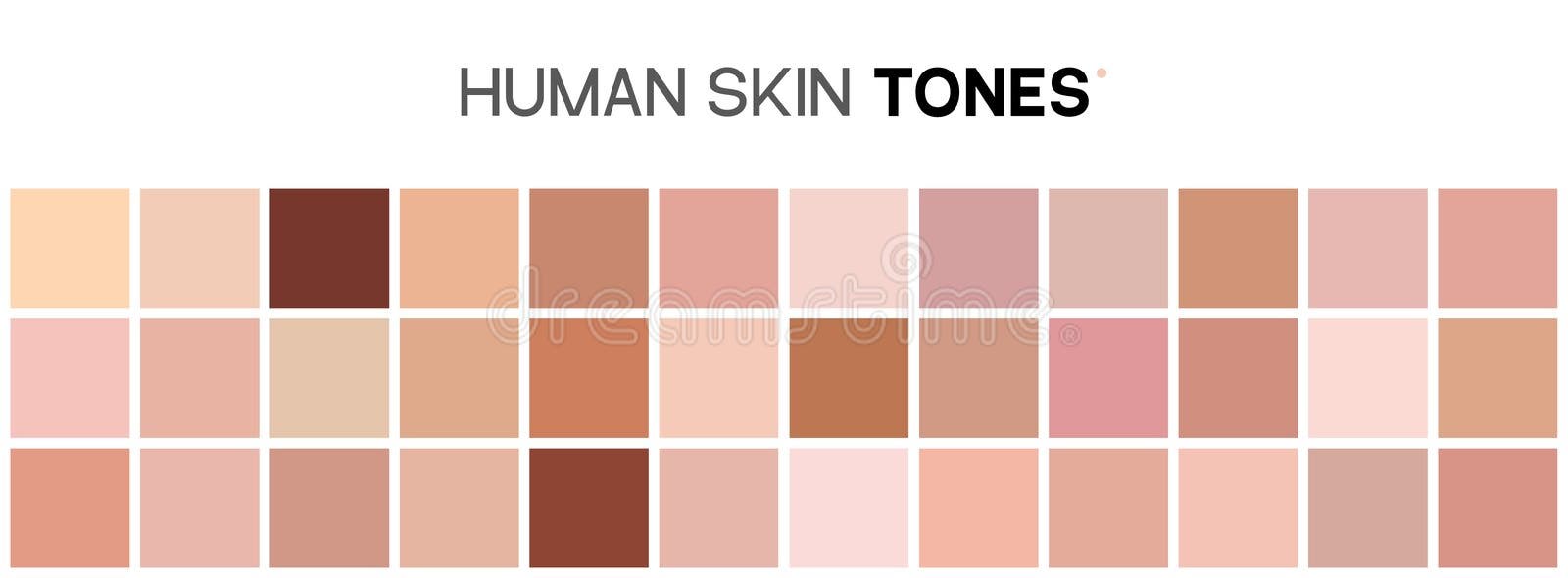 HUMAN SKIN TONES

dreamstime