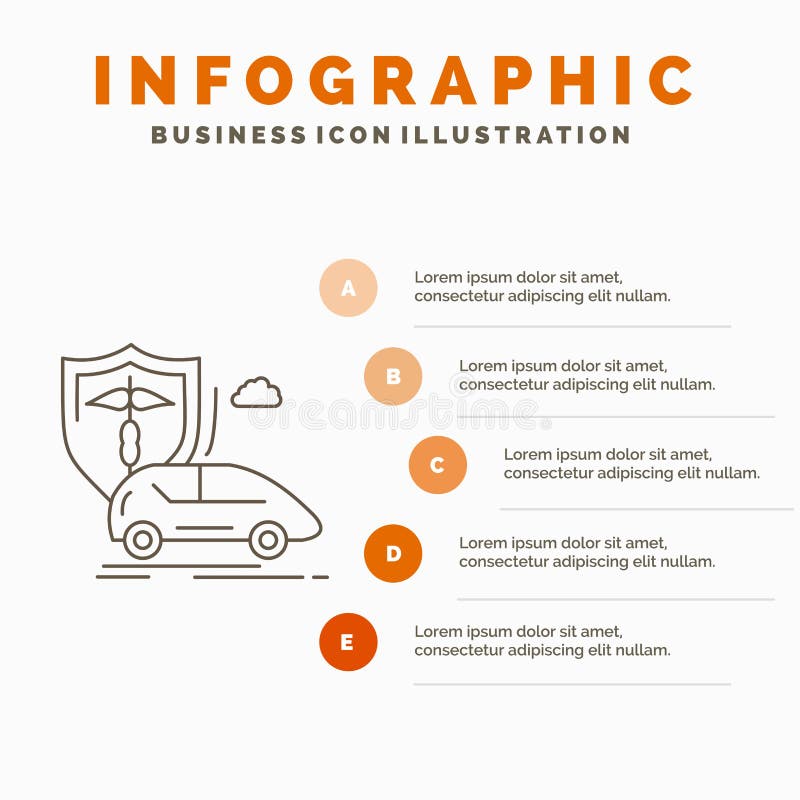 INFOGRAPHIC
BUSINESS ICON ILLUSTRATION

A
Lorem ipsum dolor sit amet, consectetur adipiscing elit nullam.

B
Lorem ipsum dolor sit amet, consectetur adipiscing elit nullam.

dreamstime

C
Lorem ipsum dolor sit amet, consectetur adipiscing elit nullam.

D
Lorem ipsum dolor sit amet, consectetur adipiscing elit nullam.

E
Lorem ipsum dolor sit amet, consectetur adipiscing elit nullam.