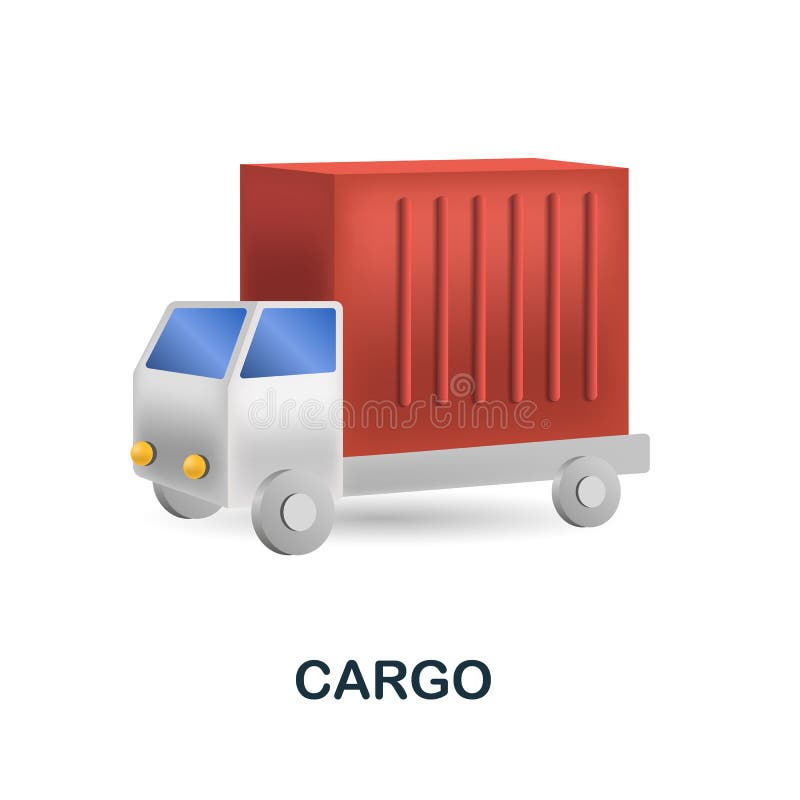 dreamstime

CARGO