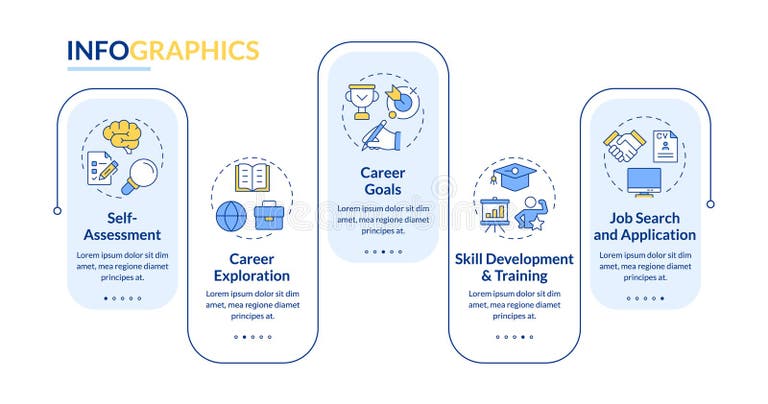 INFOGRAPHICS

Self-Assessment

Lorem ipsum dolor sit dim amet, mea regione diamet principes at.

Career Exploration

Lorem ipsum dolor sit dim amet, mea regione diamet principes at.

Career Goals

Lorem ipsum dolor sit dim amet, mea regione diamet principes at.

Skill Development & Training

Lorem ipsum dolor sit dim amet, mea regione diamet principes at.

CV

Job Search and Application

Lorem ipsum dolor sit dim amet, mea regione diamet principes at.