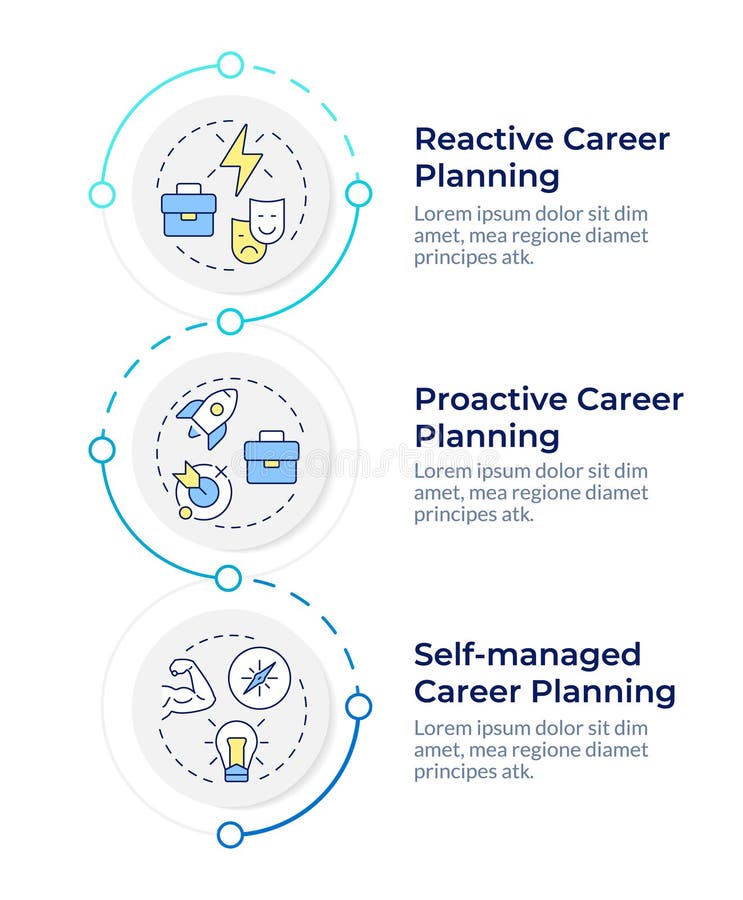 Reactive Career Planning
Lorem ipsum dolor sit dim amet, mea regione diamet principes atk.

Proactive Career Planning
Lorem ipsum dolor sit dim amet, mea regione diamet principes atk.

Self-managed Career Planning
Lorem ipsum dolor sit dim amet, mea regione diamet principes atk.