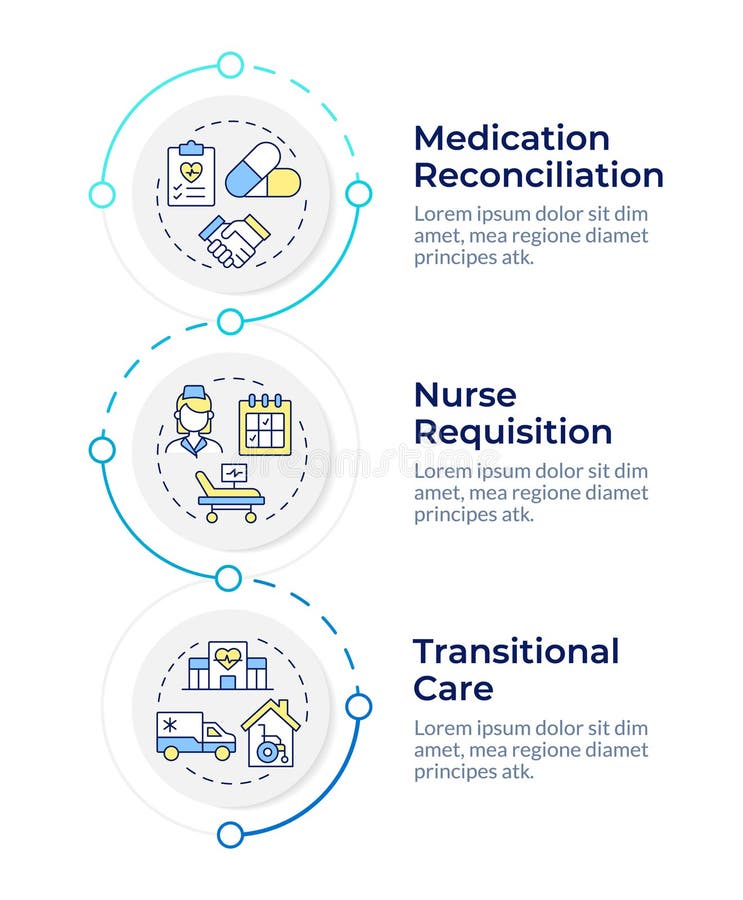 Medication Reconciliation

Lorem ipsum dolor sit dim amet, mea regione diamet principes atk.

Nurse Requisition

Lorem ipsum dolor sit dim amet, mea regione diamet principes atk.

Transitional Care

Lorem ipsum dolor sit dim amet, mea regione diamet principes atk.