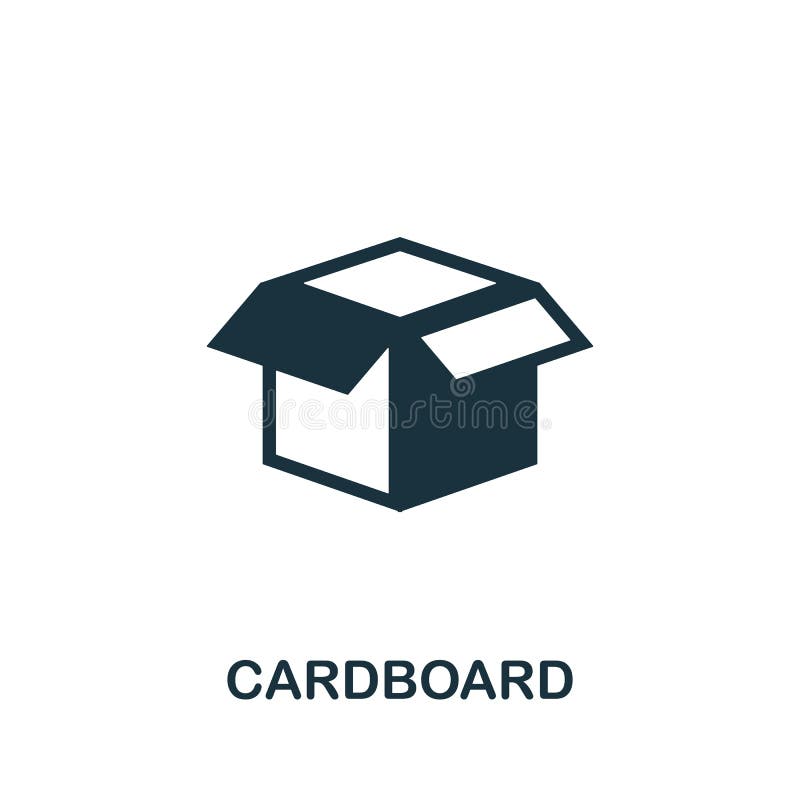 dreamstime

CARDBOARD