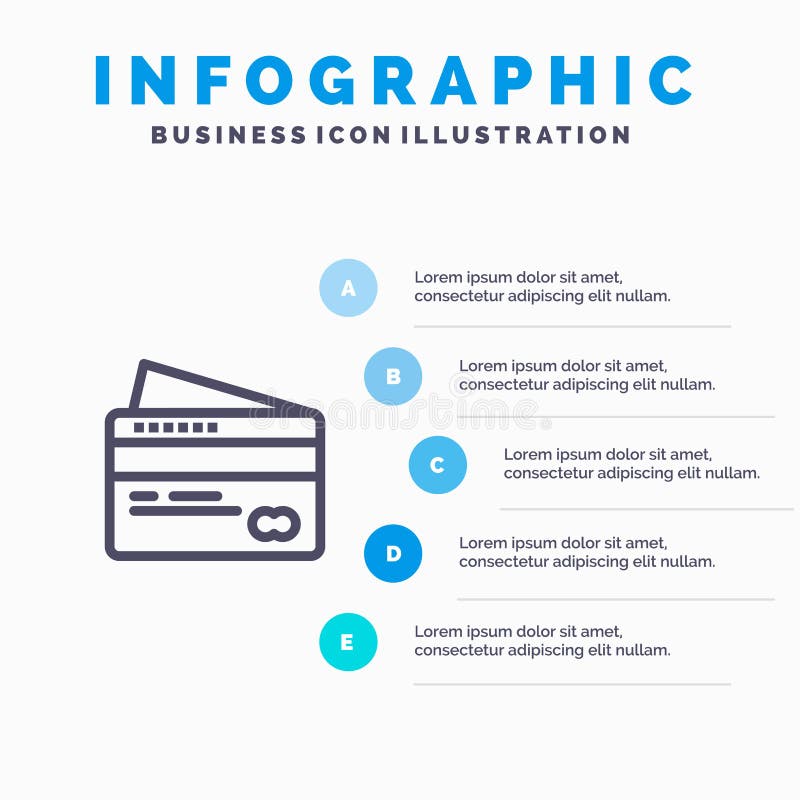 INFOGRAPHIC
BUSINESS ICON ILLUSTRATION

A
Lorem ipsum dolor sit amet, consectetur adipiscing elit nullam.

B
Lorem ipsum dolor sit amet, consectetur adipiscing elit nullam.

dreamstime

C
Lorem ipsum dolor sit amet, consectetur adipiscing elit nullam.

D
Lorem ipsum dolor sit amet, consectetur adipiscing elit nullam.

E
Lorem ipsum dolor sit amet, consectetur adipiscing elit nullam.