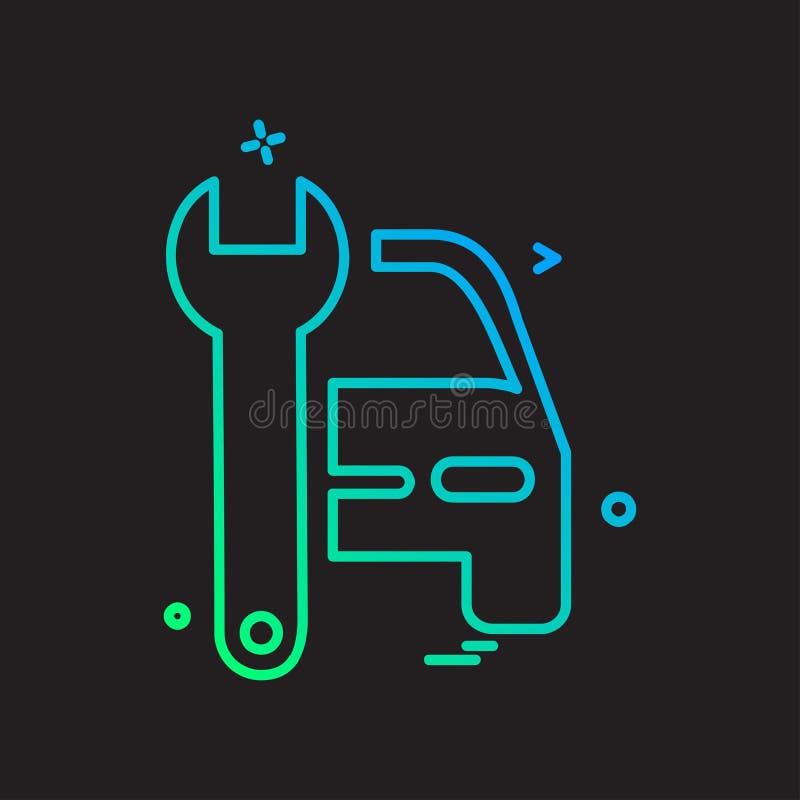 dreamstime