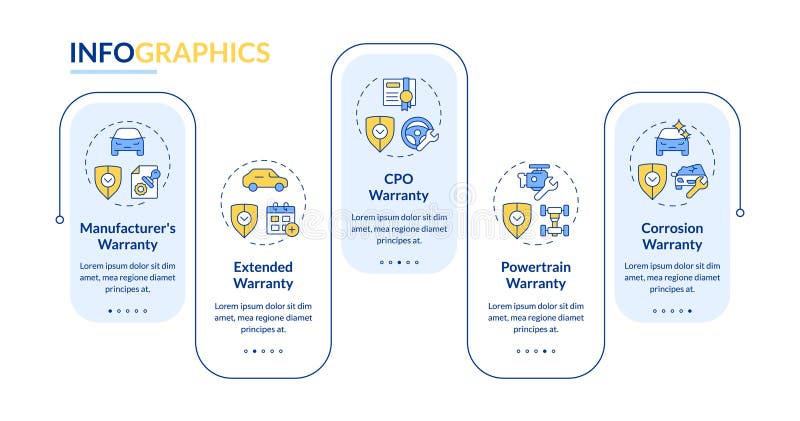 INFOGRAPHICS

Manufacturer's Warranty

Lorem ipsum dolor sit dim amet, mea regione diamet principes at.

Extended Warranty

Lorem ipsum dolor sit dim amet, mea regione diamet principes at.

CPO Warranty

Lorem ipsum dolor sit dim amet, mea regione diamet principes at.

Powertrain Warranty

Lorem ipsum dolor sit dim amet, mea regione diamet principes at.

Corrosion Warranty

Lorem ipsum dolor sit dim amet, mea regione diamet principes at.