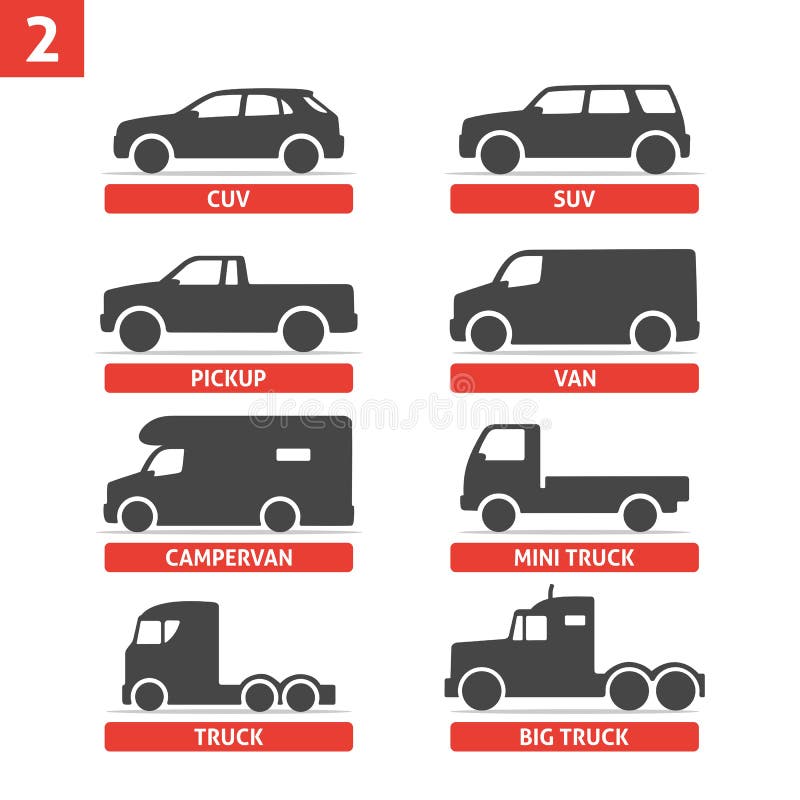 2

CUV

SUV

PICKUP

VAN

dreamstime

CAMPERVAN

MINI TRUCK

TRUCK

BIG TRUCK