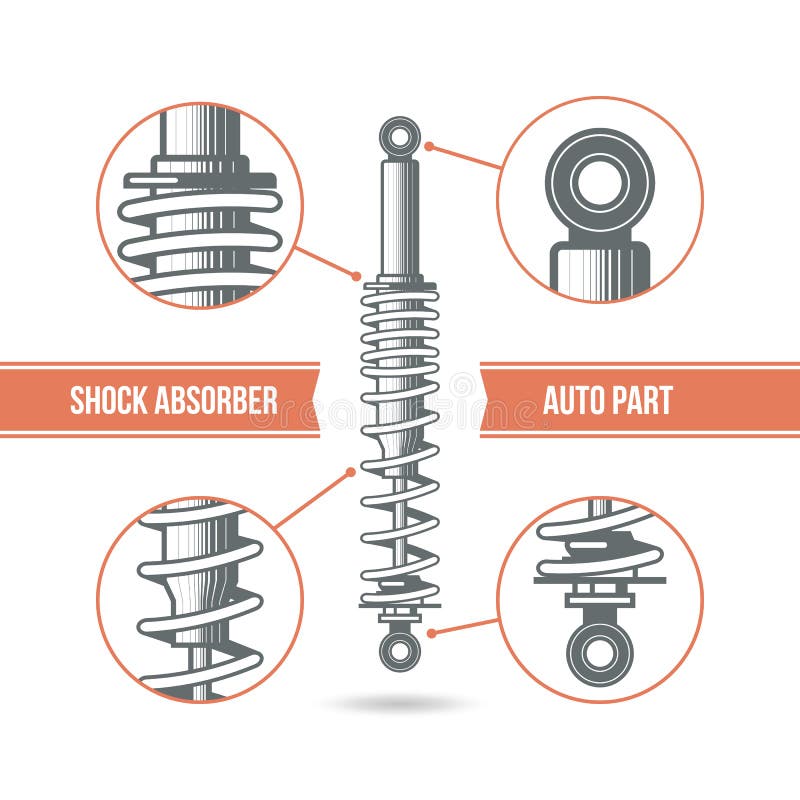 SHOCK ABSORBER

AUTO PART

dreamstime