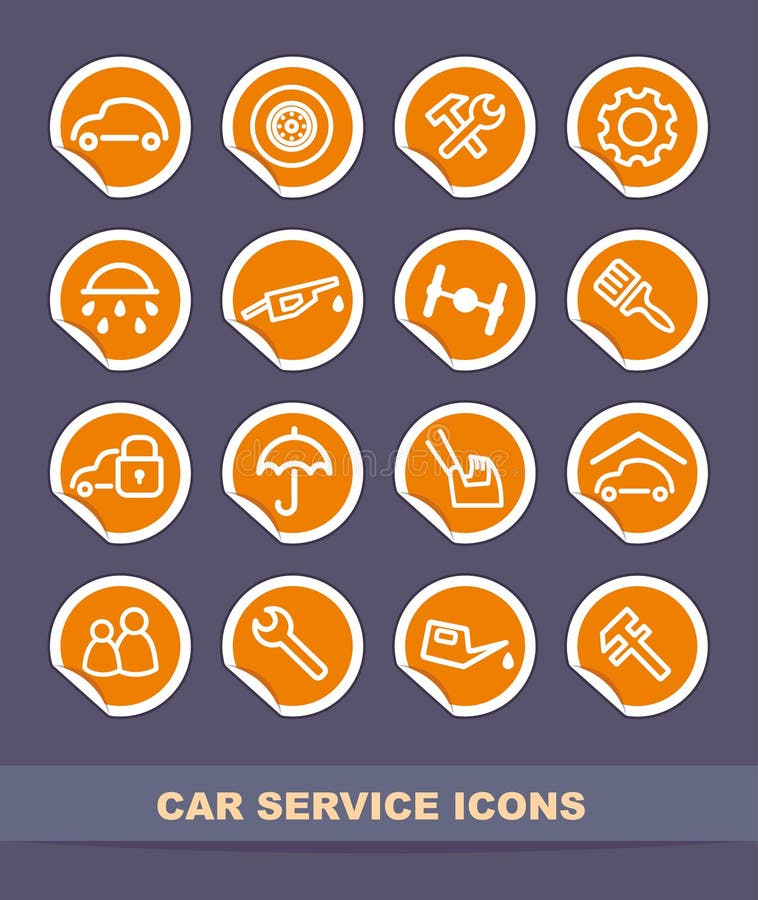 CAR SERVICE ICONS