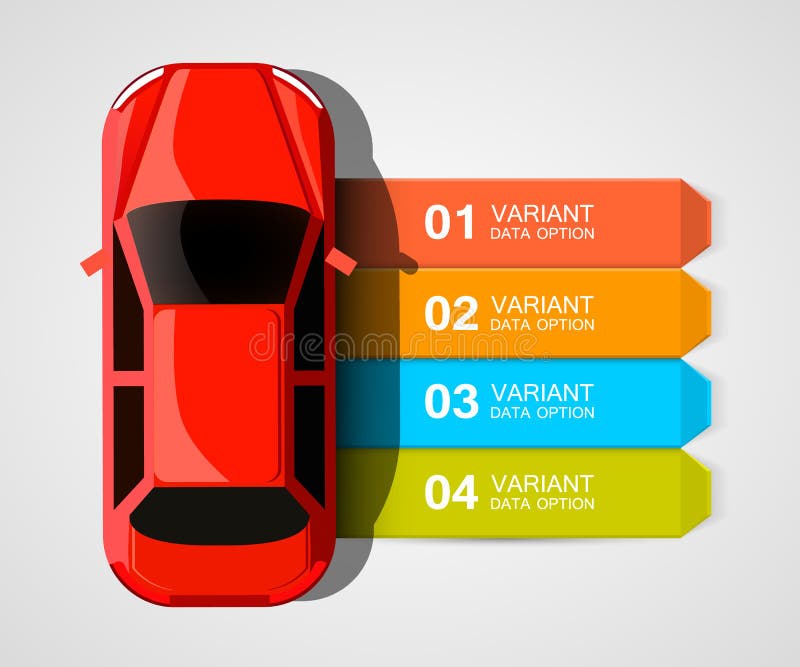 01 VARIANT
DATA OPTION

02 VARIANT
DATA OPTION

dreamstime

03 VARIANT
DATA OPTION

04 VARIANT
DATA OPTION