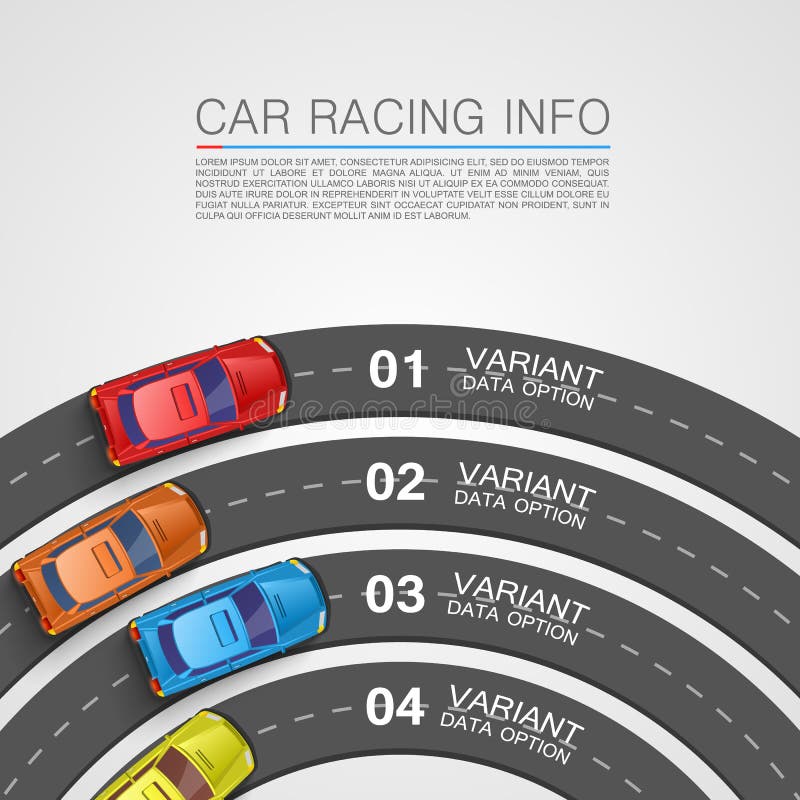 CAR RACING INFO

LOREM IPSUM DOLOR SIT AMET, CONSECTETUR ADIPISICING ELIT, SED DO EIUSMOD TEMPOR INCIDIDUNT UT LABORE ET DOLORE MAGNA ALIQUA. UT ENIM AD MINIM VENIAM, QUIS NOSTRUD EXERCITATION ULLAMCO LABORIS NISI UT ALIQUIP EX EA COMMODO CONSEQUAT. DUIS AUTE IRURE DOLOR IN REPREHENDERIT IN VOLUPTATE VELIT ESSE CILLUM DOLORE EU FUGIAT NULLA PARIATUR. EXCEPTEUR SINT OCCAECAT CUPIDATAT NON PROIDENT, SUNT IN CULPA QUI OFFICIA DESERUNT MOLLIT ANIM ID EST LABORUM.

01 VARIANT DATA OPTION

dreamstime

02 VARIANT DATA OPTION

03 VARIANT DATA OPTION

04 VARIANT DATA OPTION