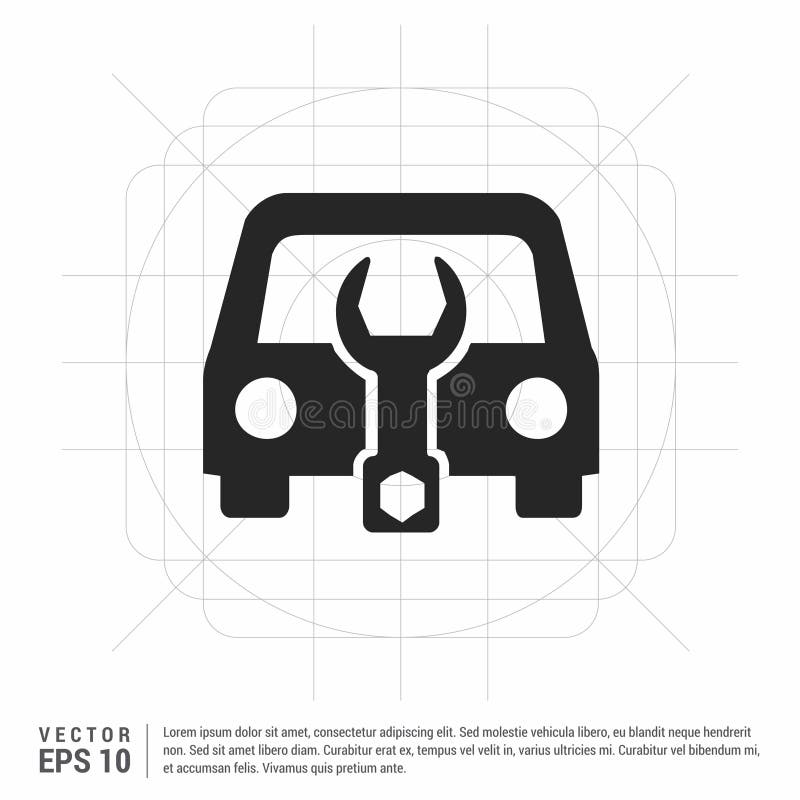 dreamstime

VECTOR
EPS 10

Lorem ipsum dolor sit amet, consectetur adipiscing elit. Sed molestie vehicula libero, eu blandit neque hendrerit non. Sed sit amet libero diam. Curabitur erat ex, tempus vel velit in, varius ultricies mi. Curabitur vel bibendum mi, et accumsan felis. Vivamus quis pretium ante.