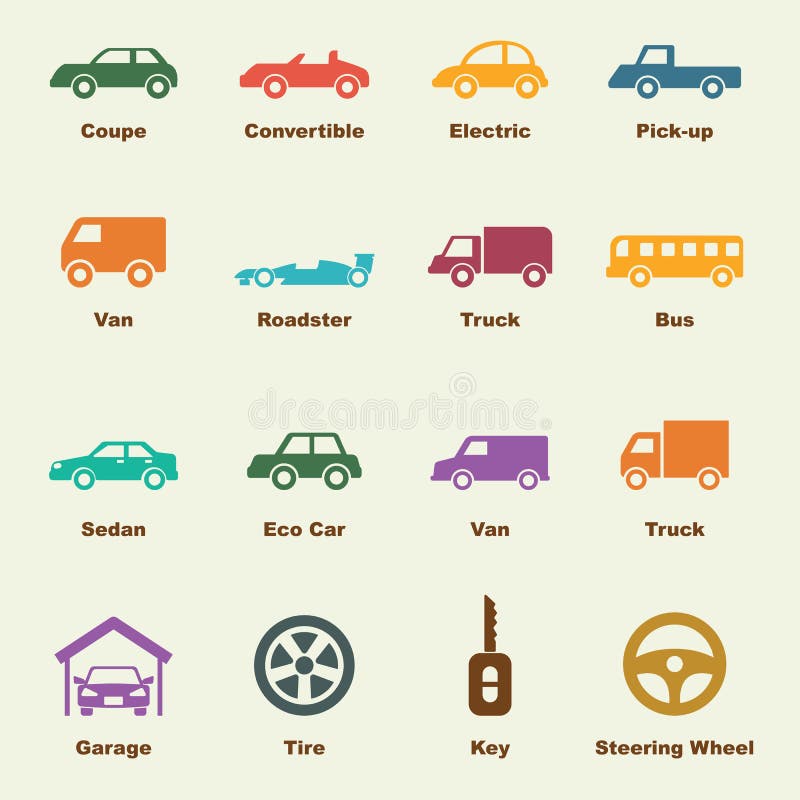 Coupe
Convertible
Electric
Pick-up

Van
Roadster
Truck
Bus

dreamstime

Sedan
Eco Car
Van
Truck

Garage
Tire
Key
Steering Wheel