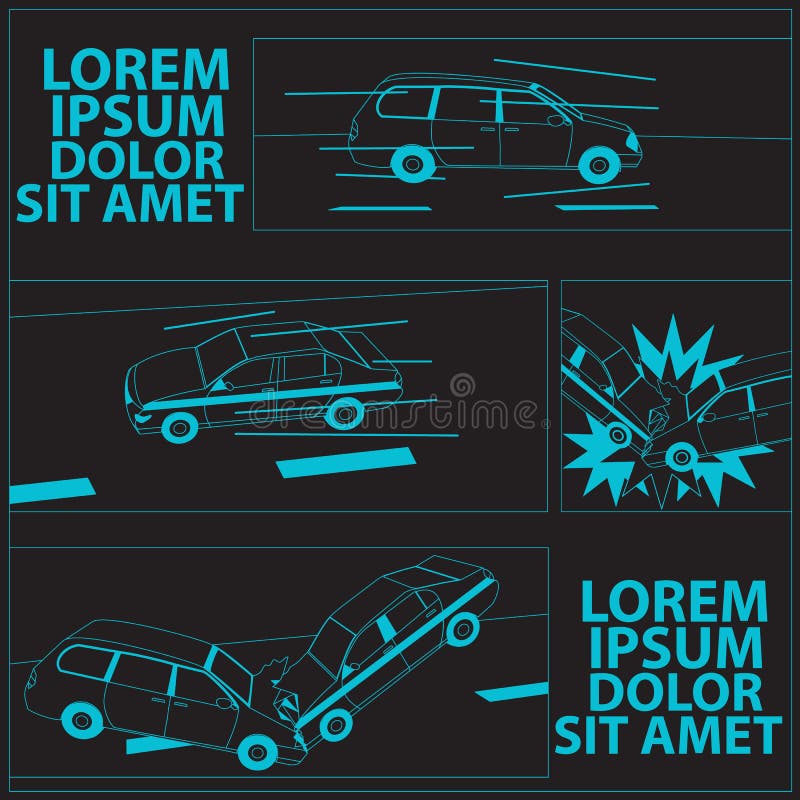 LOREM IPSUM DOLOR SIT AMET

dreamstime

LOREM IPSUM DOLOR SIT AMET