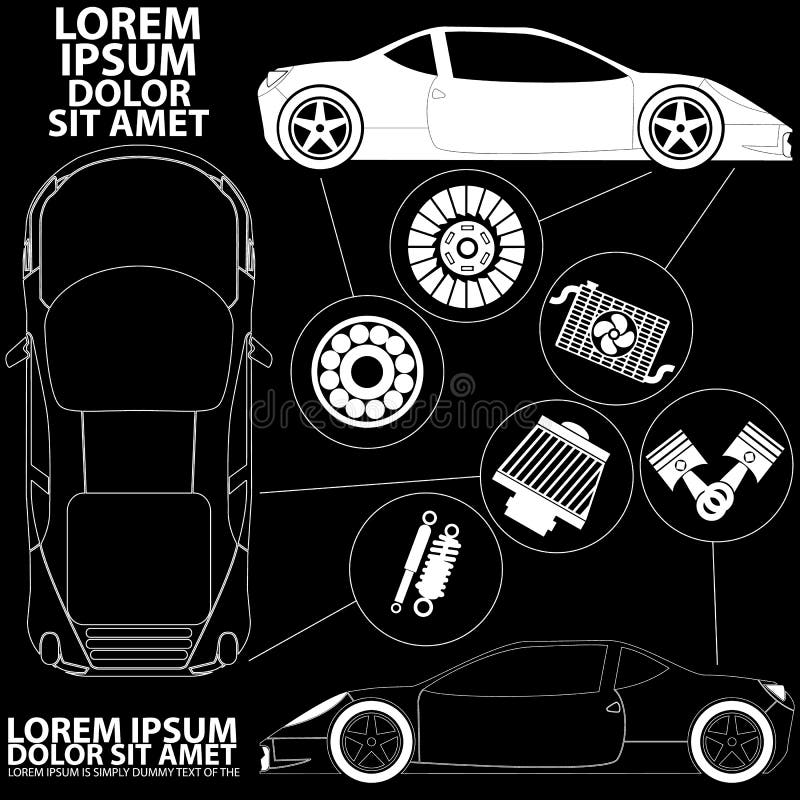 LOREM
IPSUM
DOLOR
SIT AMET

dreamstime

LOREM IPSUM
DOLOR SIT AMET
LOREM IPSUM IS SIMPLY DUMMY TEXT OF THE