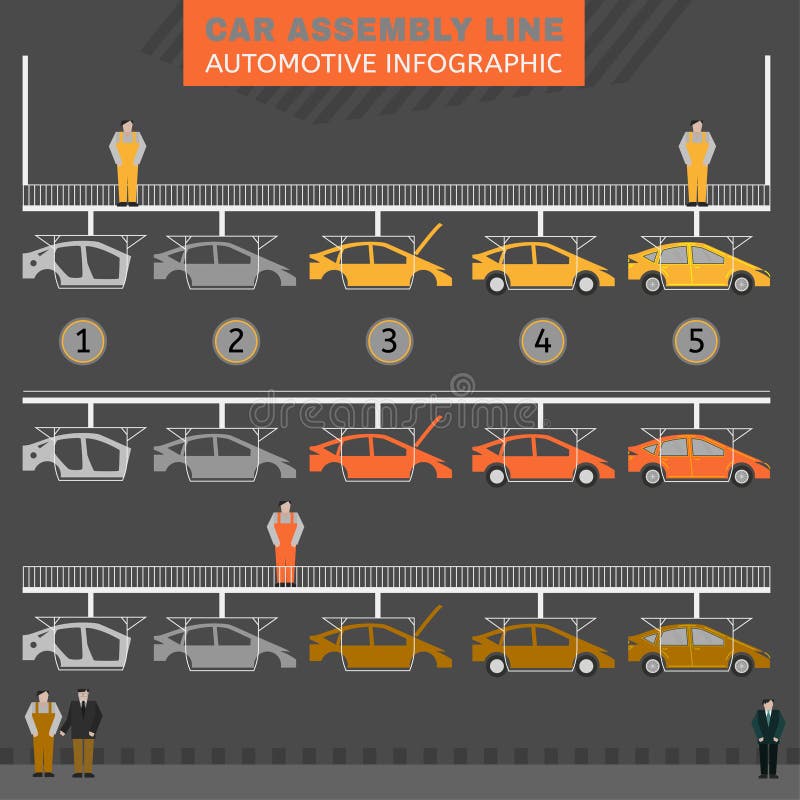 CAR ASSEMBLY LINE
AUTOMOTIVE INFOGRAPHIC

1
2
3
4
5

dreamstime