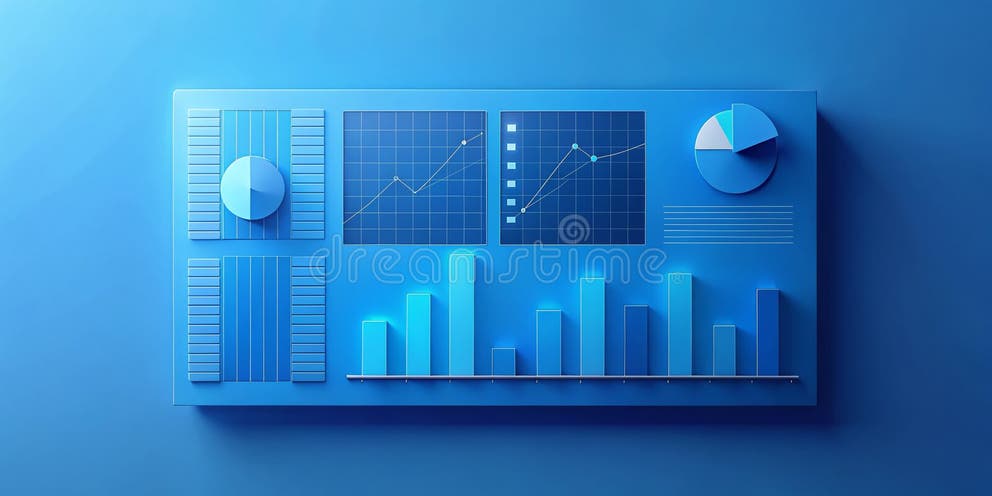 dreamstime